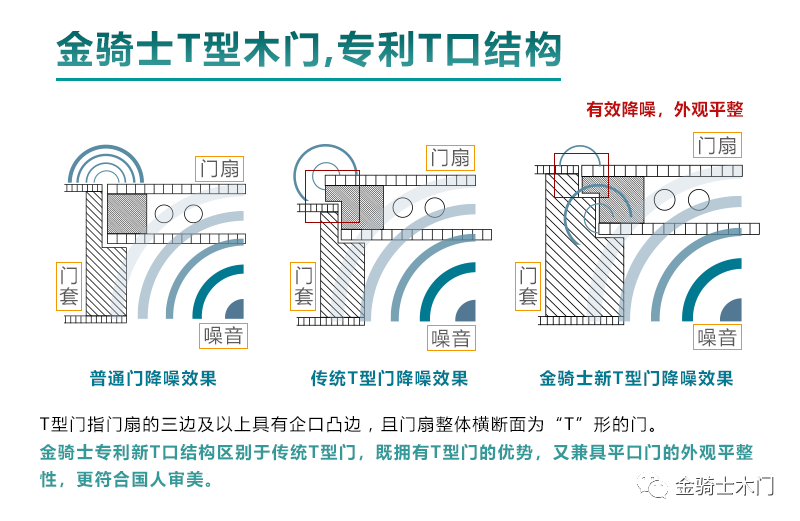 金骑士T型木门,专利T口结构

有效降噪，外观平整

门扇

门套

噪音

普通门降噪效果

门扇

门套

噪音

传统T型门降噪效果

门扇

门套

噪音

金骑士新T型门降噪效果

T型门指门扇的三边及以上具有企口凸边，且门扇整体横断面为“T”形的门。
金骑士专利新T口结构区别于传统T型门，既拥有T型门的优势，又兼具平口门的外观平整性，更符合国人审美。

金骑士木门